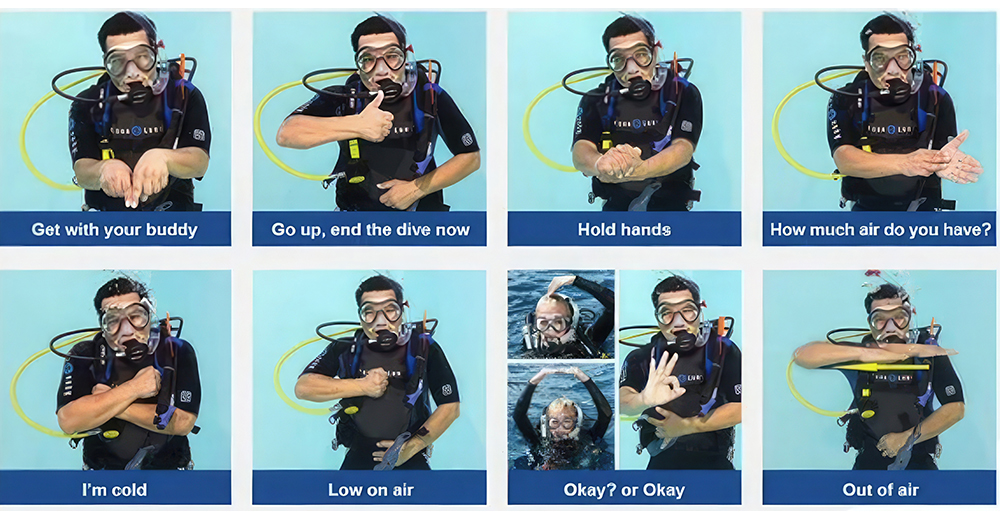 Get with your buddy

Go up, end the dive now

Hold hands

How much air do you have?

I'm cold

Low on air

Okay? or Okay

Out of air